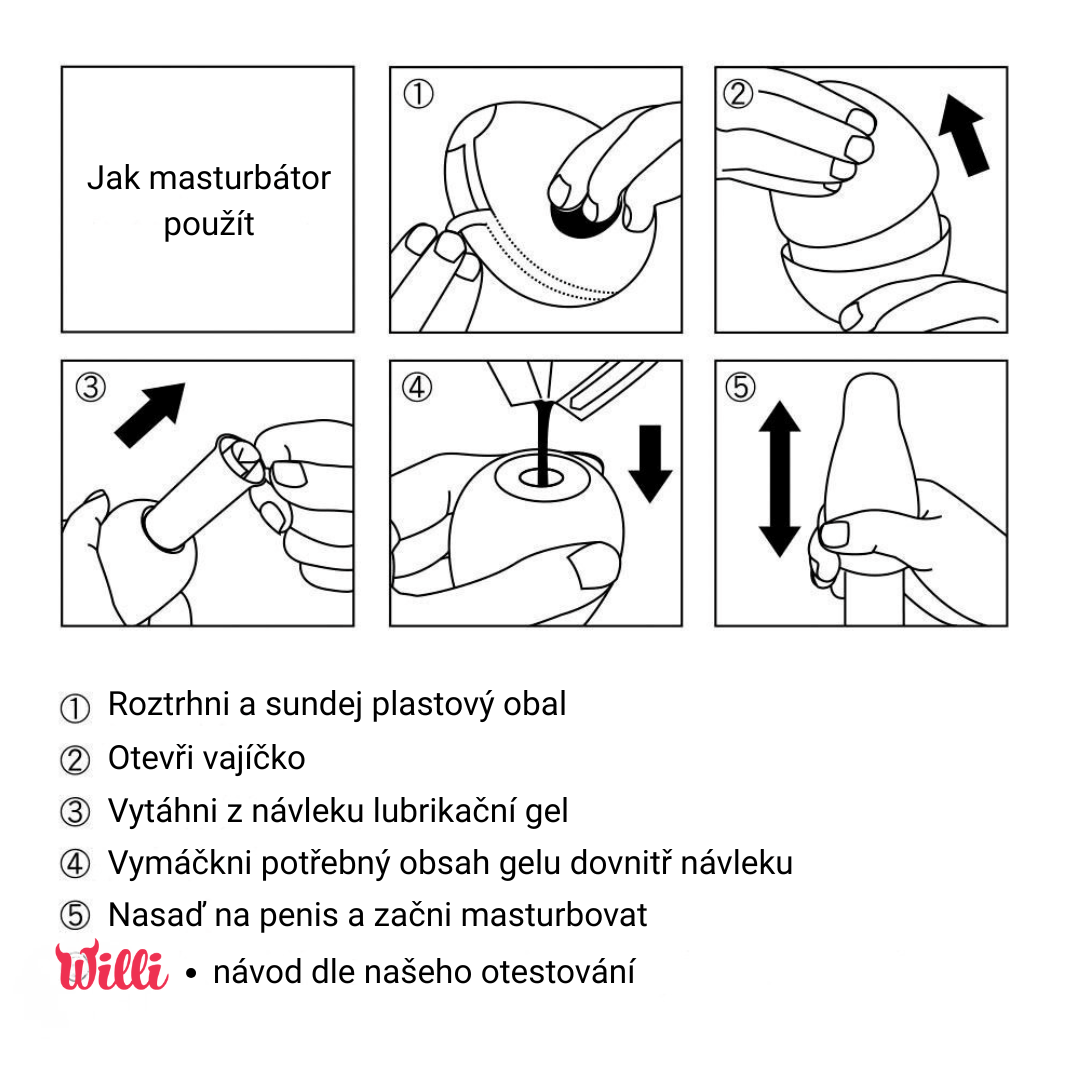 Jak masturbátor použít

①

②

③

④

⑤

① Roztrhni a sundej plastový obal
② Otevři vajíčko
③ Vytáhni z návleku lubrikační gel
④ Vymáčkni potřebný obsah gelu dovnitř návleku
⑤ Nasaď na penis a začni masturbovat

Willi • návod dle našeho otestování